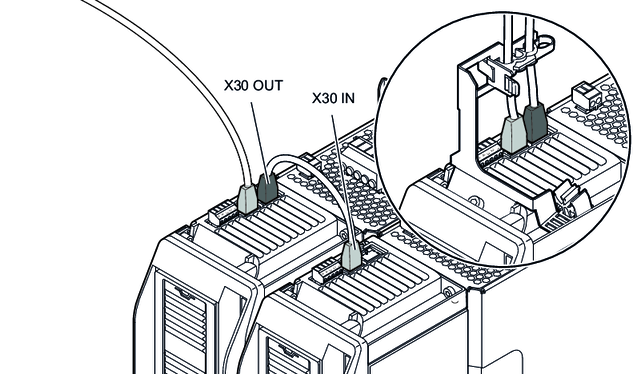 X30 OUT
X30 IN