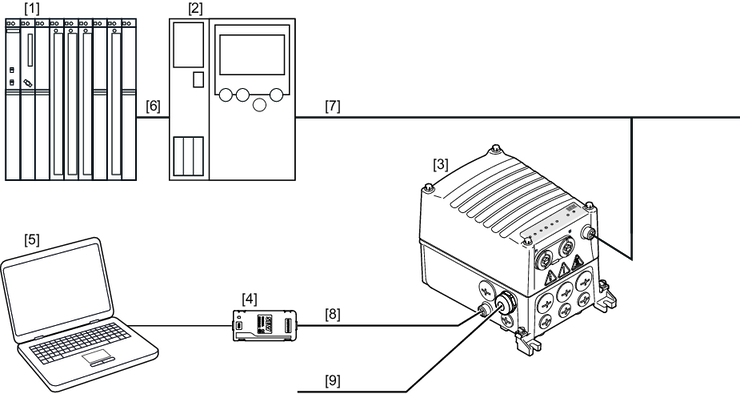 [1]

[2]

[6]

[7]

[3]

[5]

[4]

[8]

[9]