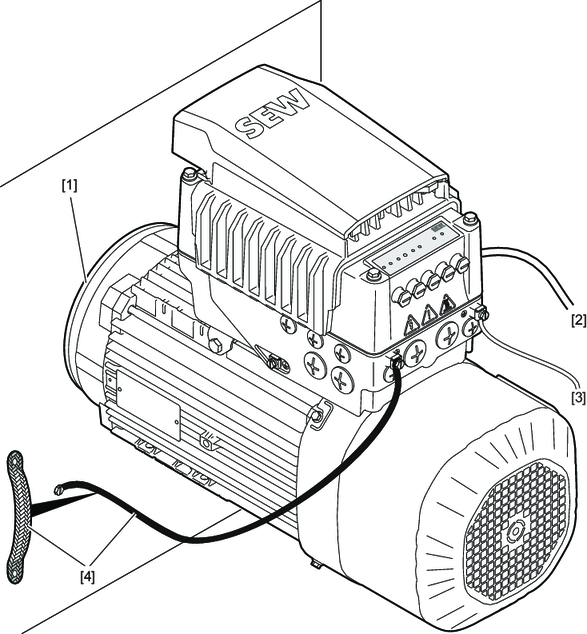 SEW
[1]
[2]
[3]
[4]