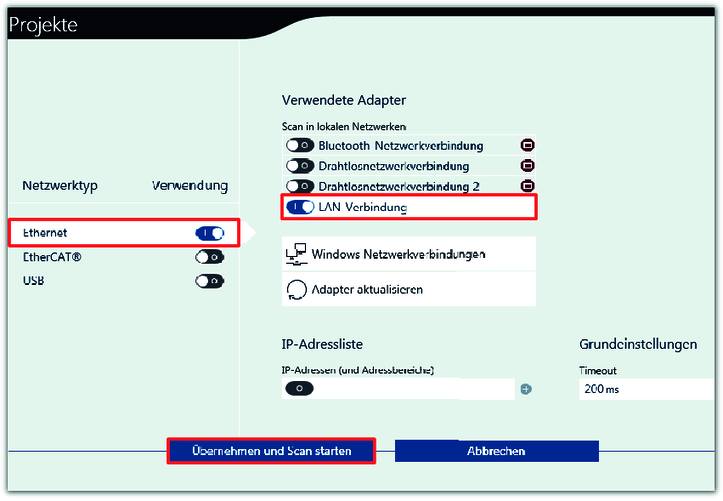 Projekte

Netzwerktyp Verwendung

Ethernet

EtherCAT®

USB

Verwendete Adapter

Scan in lokalen Netzwerken

Bluetooth Netzwerkverbindung

Drahtlosnetzwerkverbindung

Drahtlosnetzwerkverbindung 2

LAN Verbindung

Windows Netzwerkverbindungen

Adapter aktualisieren

IP-Adressliste

IP-Adressen (und Adressbereiche)

Grundeinstellungen

Timeout

200 ms

Übernehmen und Scan starten

Abbrechen